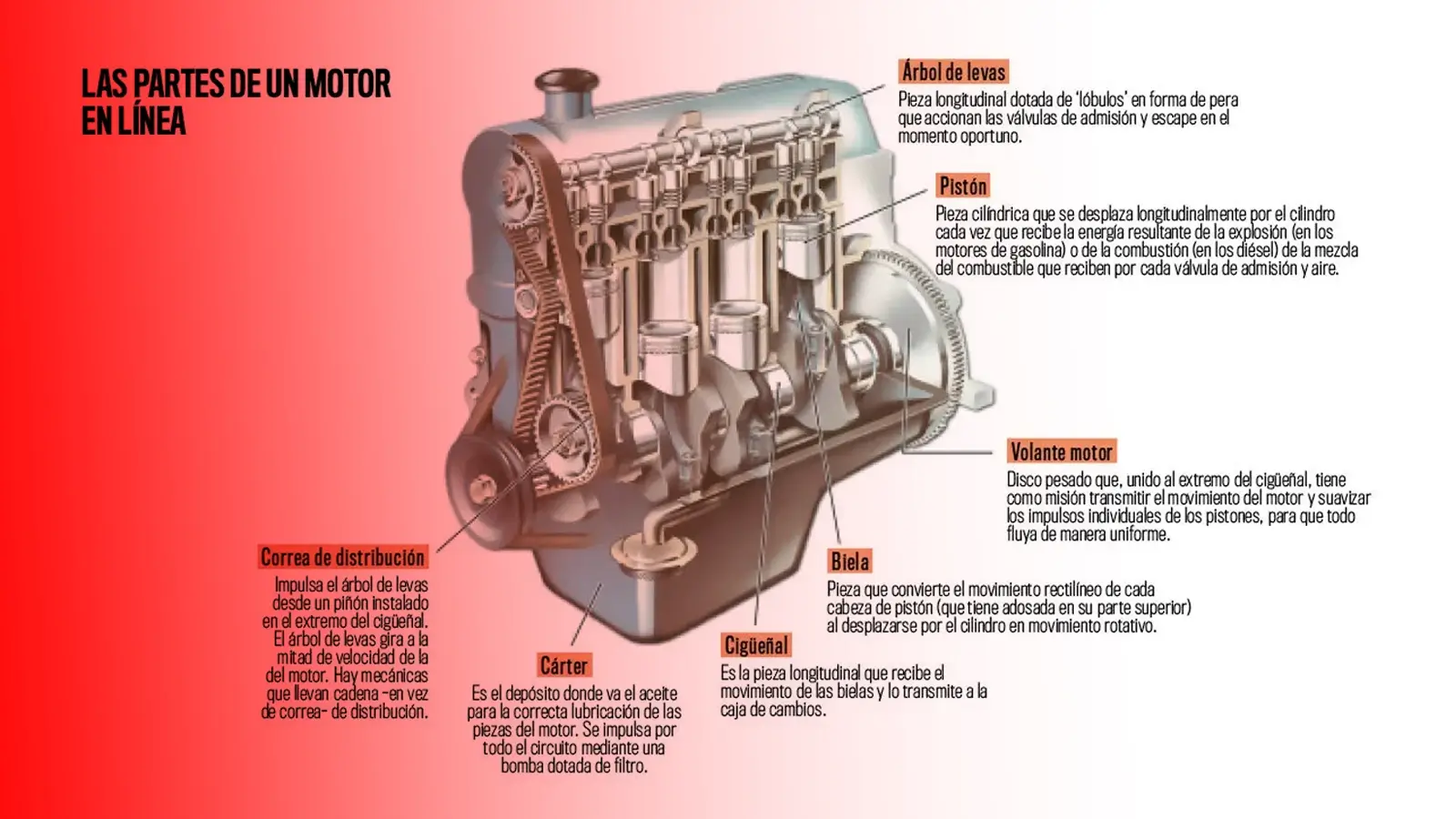 LAS PARTES DE UN MOTOR EN LÍNEA

Árbol de levas
Pieza longitudinal dotada de 'lóbulos' en forma de pera que accionan las válvulas de admisión y escape en el momento oportuno.

Pistón
Pieza cilíndrica que se desplaza longitudinalmente por el cilindro cada vez que recibe la energía resultante de la explosión (en los motores de gasolina) o de la combustión (en los diésel) de la mezcla del combustible que reciben por cada válvula de admisión y aire.

Volante motor
Disco pesado que, unido al extremo del cigüeñal, tiene como misión transmitir el movimiento del motor y suavizar los impulsos individuales de los pistones, para que todo fluya de manera uniforme.

Biela
Pieza que convierte el movimiento rectilíneo de cada cabeza de pistón (que tiene adosada en su parte superior) al desplazarse por el cilindro en movimiento rotativo.

Cigüeñal
Es la pieza longitudinal que recibe el movimiento de las bielas y lo transmite a la caja de cambios.

Cárter
Es el depósito donde va el aceite para la correcta lubricación de las piezas del motor. Se impulsa por todo el circuito mediante una bomba dotada de filtro.

Correa de distribución
Impulsa el árbol de levas desde un piñón instalado en el extremo del cigüeñal. El árbol de levas gira a la mitad de velocidad de la del motor. Hay mecánicas que llevan cadena -en vez de correa- de distribución.